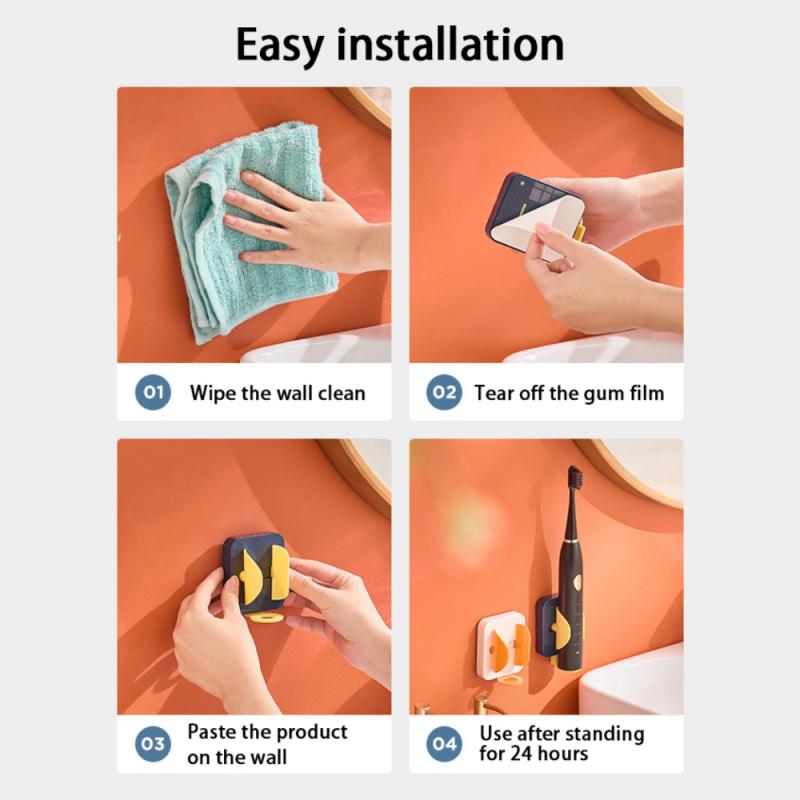 Easy installation

01 Wipe the wall clean

02 Tear off the gum film

03 Paste the product on the wall

04 Use after standing for 24 hours